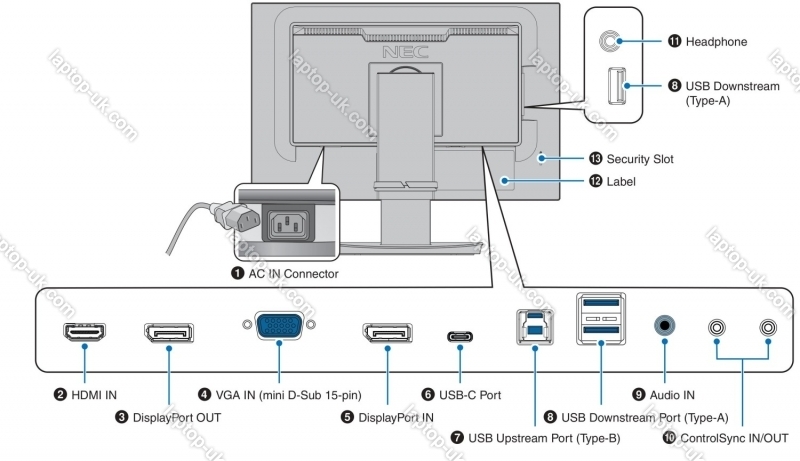 NEC

⓫ Headphone

❽ USB Downstream (Type-A)

⓭ Security Slot

⓬ Label

❶ AC IN Connector

❷ HDMI IN

❸ DisplayPort OUT

❹ VGA IN (mini D-Sub 15-pin)

❺ DisplayPort IN

❻ USB-C Port

❼ USB Upstream Port (Type-B)

❽ USB Downstream Port (Type-A)

❾ Audio IN

❿ ControlSync IN/OUT

laptop-uk.com