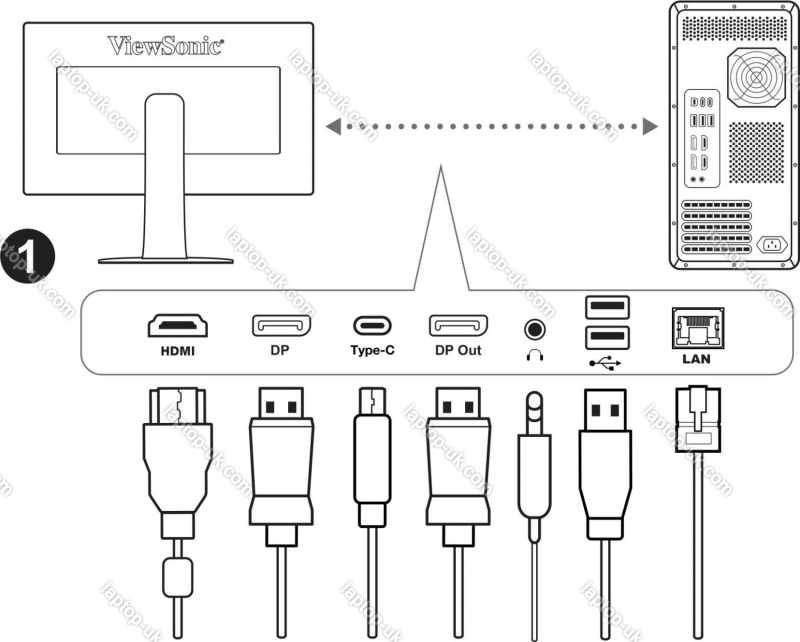 ViewSonic

1

HDMI DP Type-C DP Out LAN

laptop-uk.com